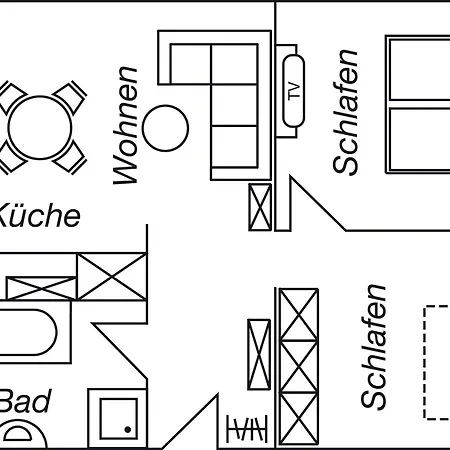 Wohnen
TV
Schlafen
Küche
Schlafen
Bad